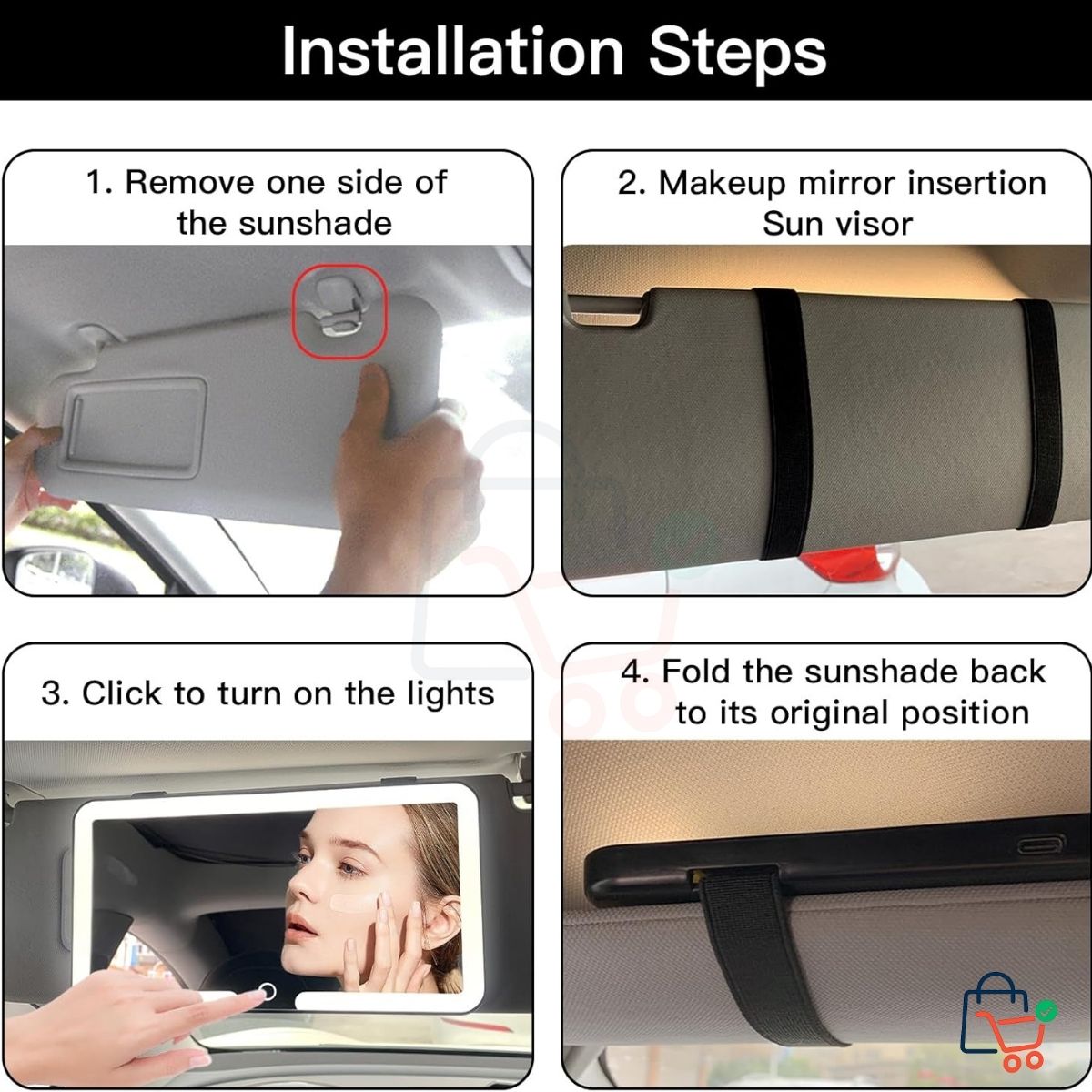 Installation Steps

1. Remove one side of the sunshade

2. Makeup mirror insertion Sun visor

3. Click to turn on the lights

4. Fold the sunshade back to its original position