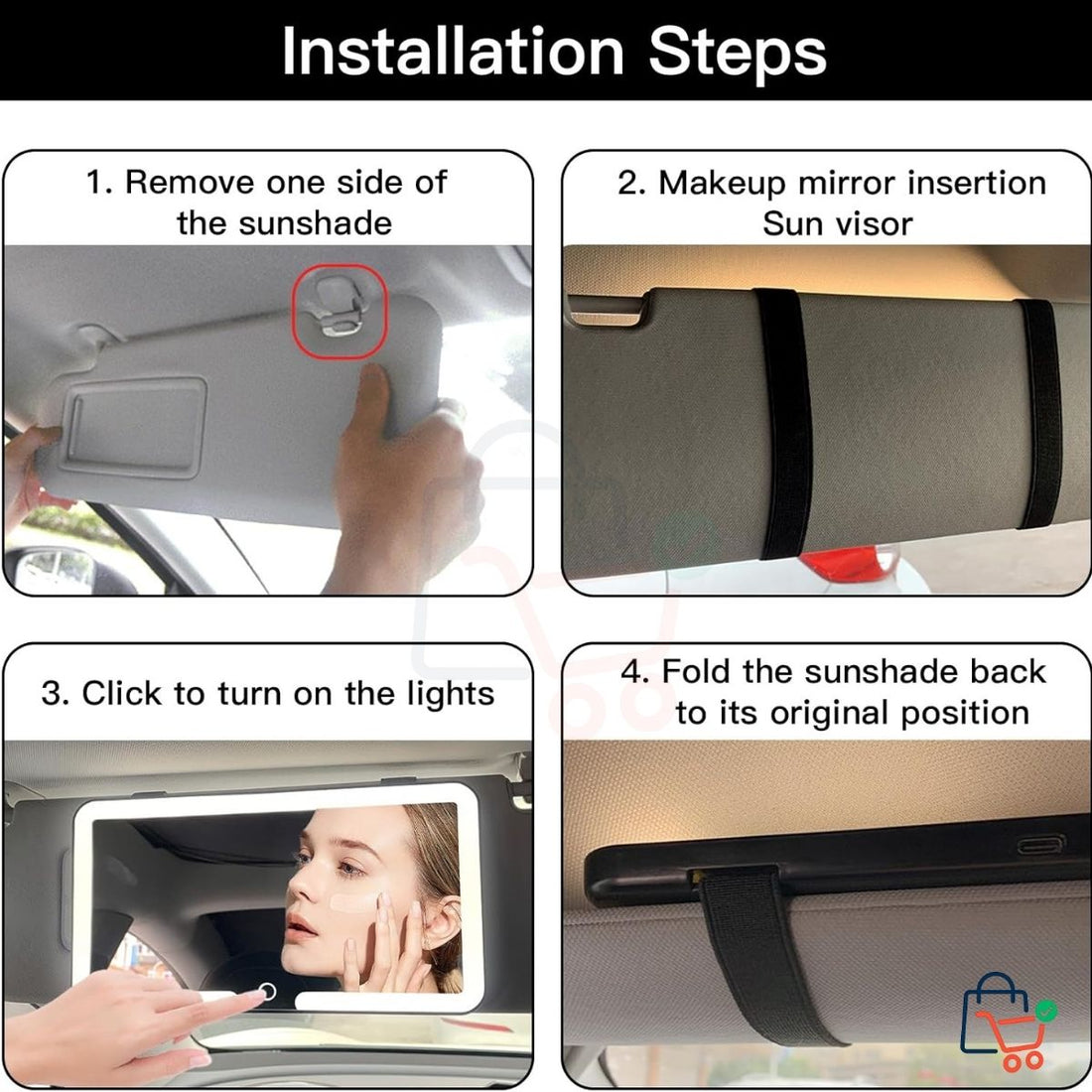 Installation Steps

1. Remove one side of the sunshade

2. Makeup mirror insertion Sun visor

3. Click to turn on the lights

4. Fold the sunshade back to its original position