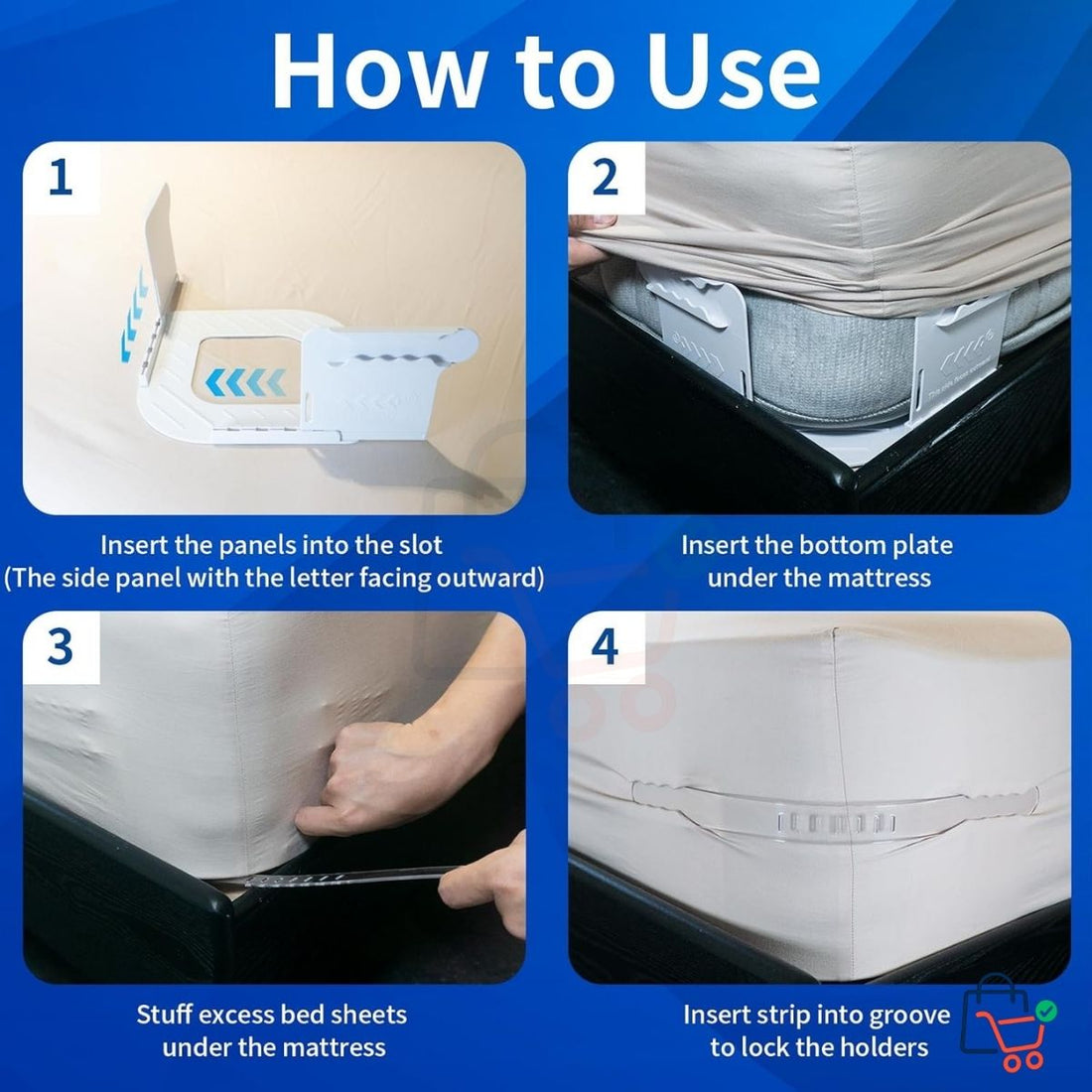 How to Use

1

Insert the panels into the slot
(The side panel with the letter facing outward)

2

Insert the bottom plate
under the mattress

3

Stuff excess bed sheets
under the mattress

4

Insert strip into groove
to lock the holders