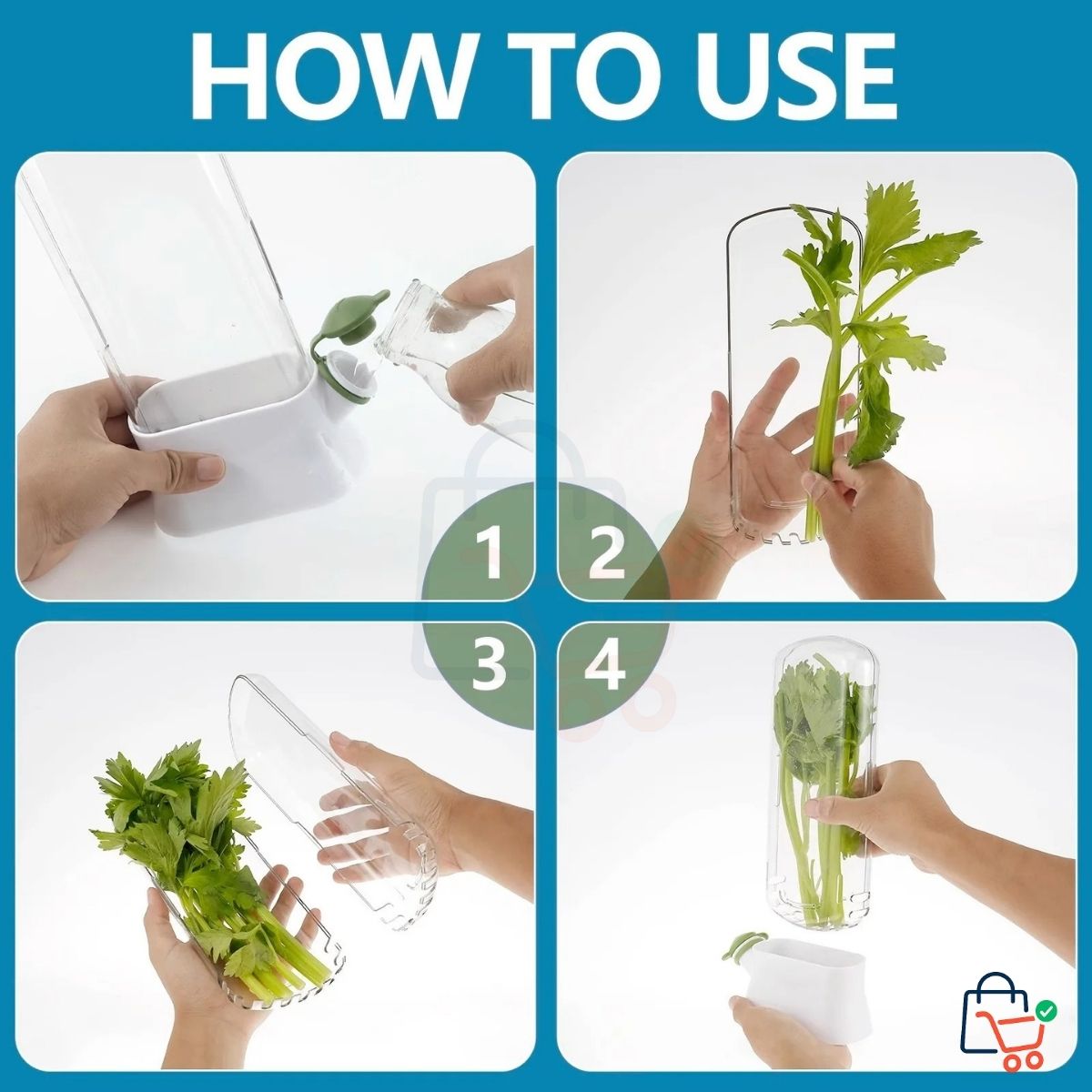 HOW TO USE

1

2

3

4