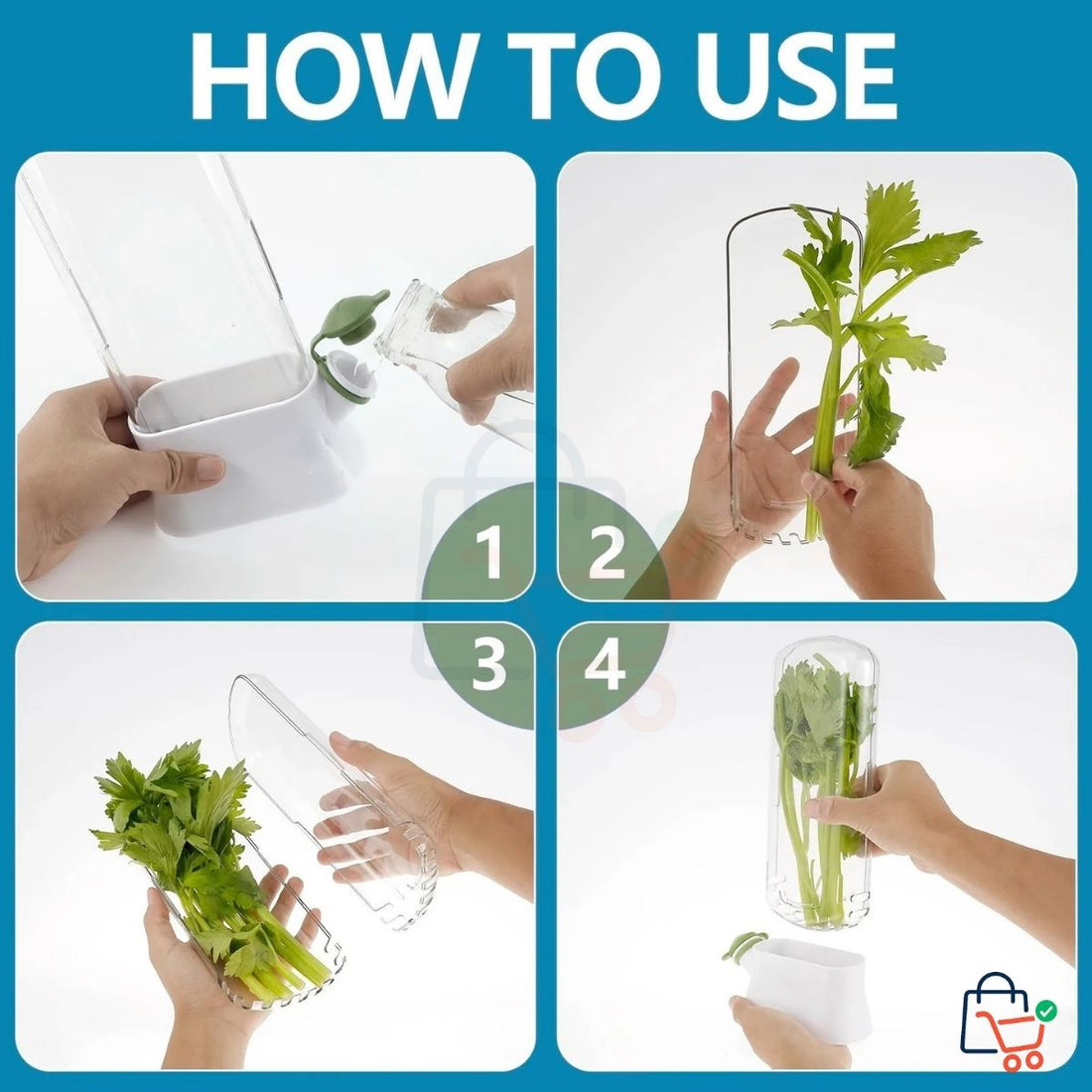 HOW TO USE

1

2

3

4