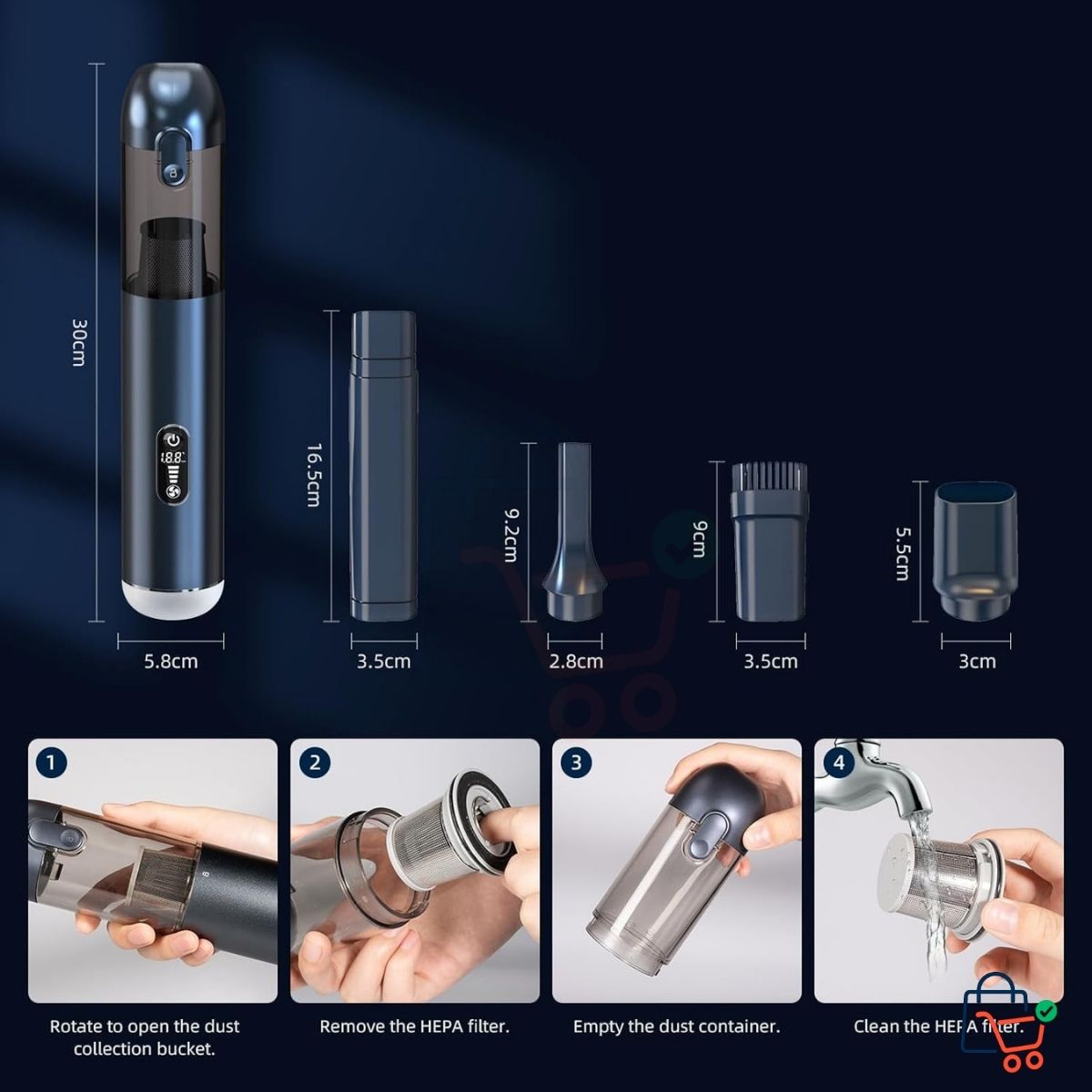 30cm

5.8cm

16.5cm

3.5cm

9.2cm

2.8cm

9cm

3.5cm

5.5cm

3cm

1

Rotate to open the dust collection bucket.

2

Remove the HEPA filter.

3

Empty the dust container.

4

Clean the HEPA filter.