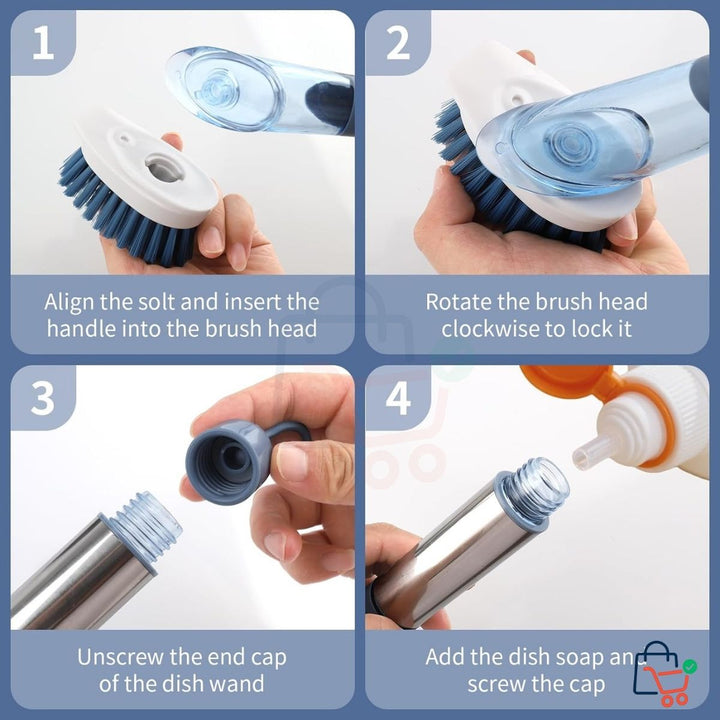 1

Align the solt and insert the handle into the brush head

2

Rotate the brush head clockwise to lock it

3

Unscrew the end cap of the dish wand

4

Add the dish soap and screw the cap