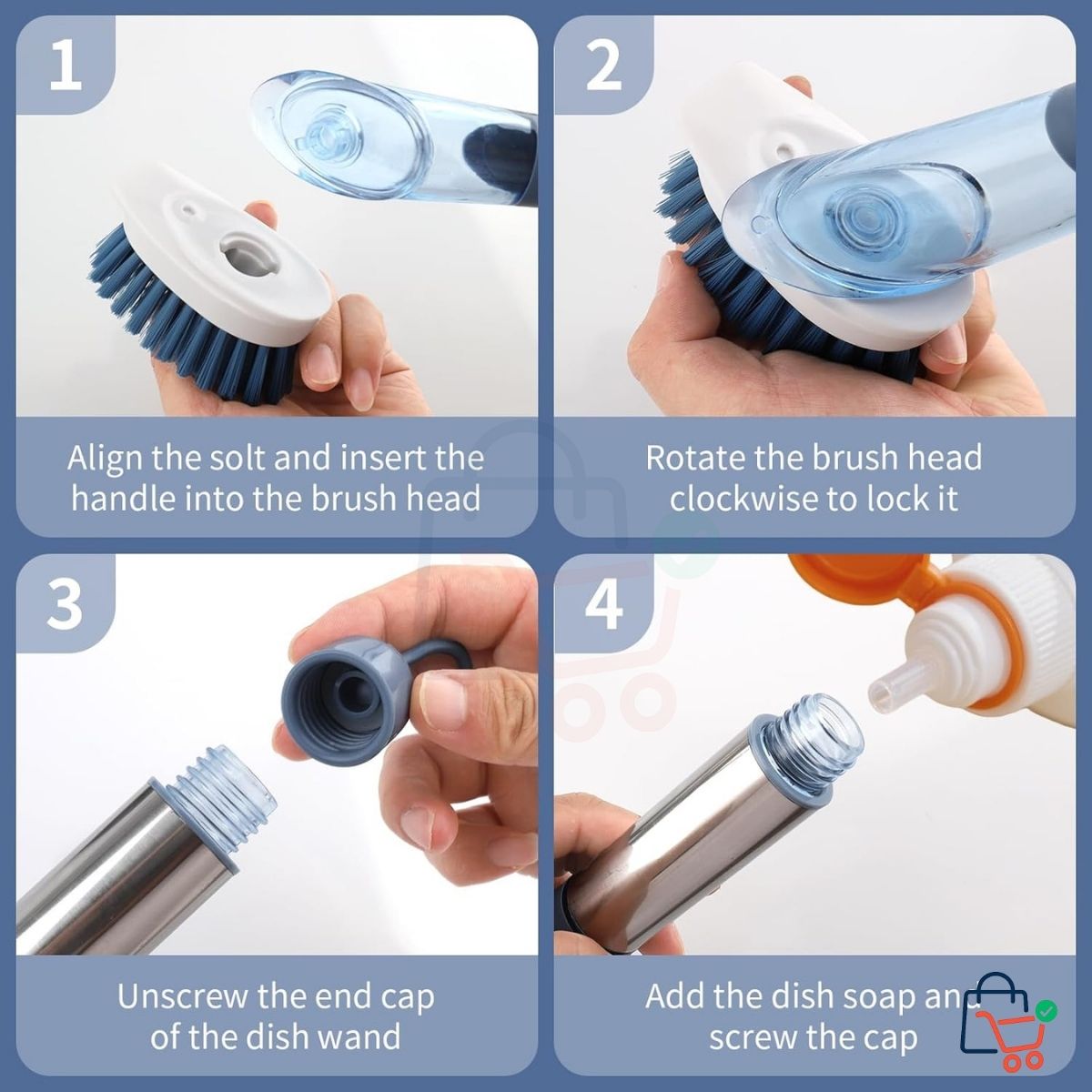 1

Align the solt and insert the handle into the brush head

2

Rotate the brush head clockwise to lock it

3

Unscrew the end cap of the dish wand

4

Add the dish soap and screw the cap