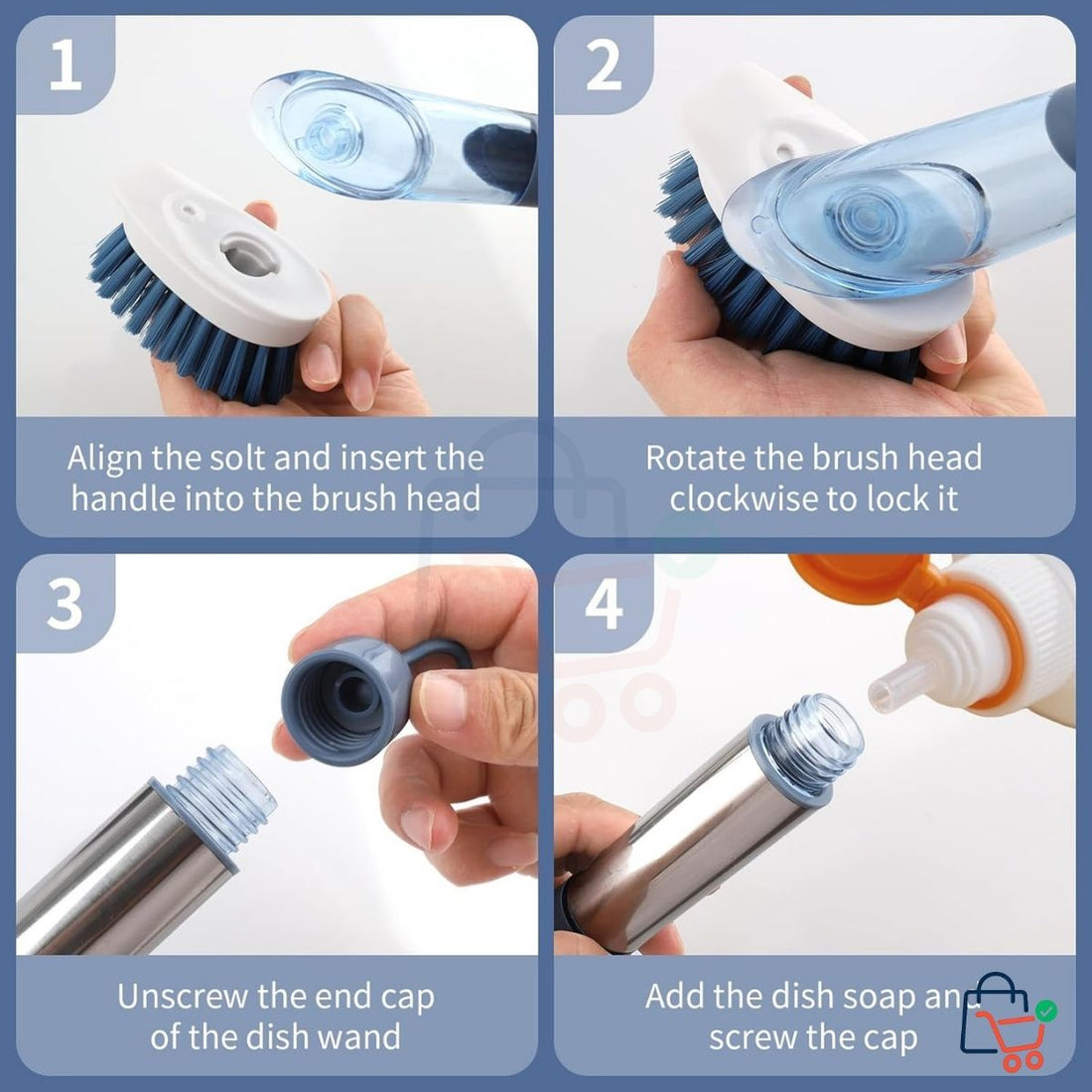 1

Align the solt and insert the handle into the brush head

2

Rotate the brush head clockwise to lock it

3

Unscrew the end cap of the dish wand

4

Add the dish soap and screw the cap